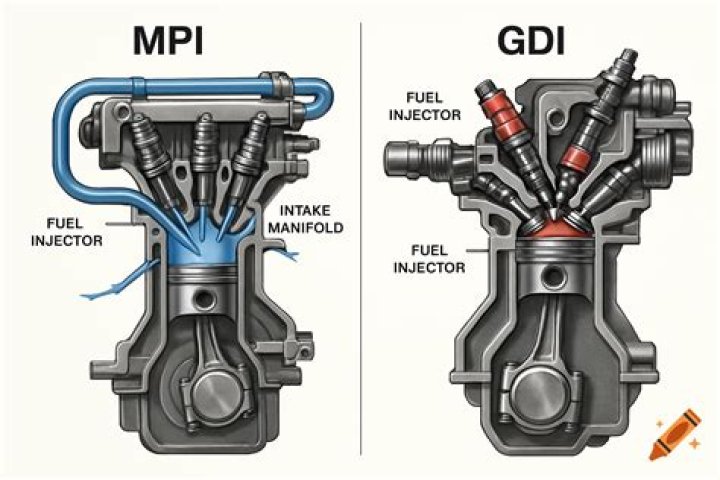 MPI

FUEL INJECTOR

INTAKE MANIFOLD

GDI

FUEL INJECTOR

FUEL INJECTOR